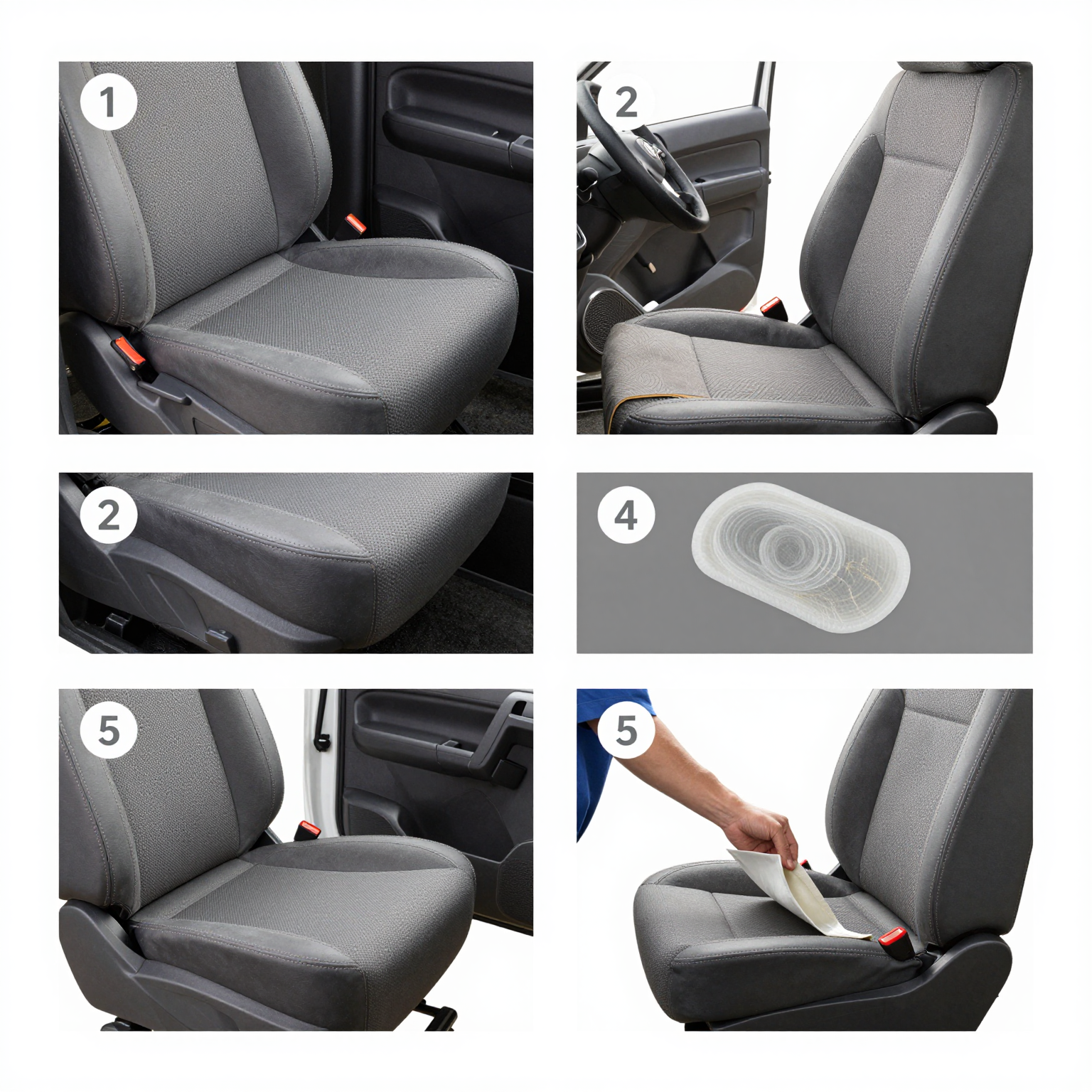 1

2

2

4

5

5